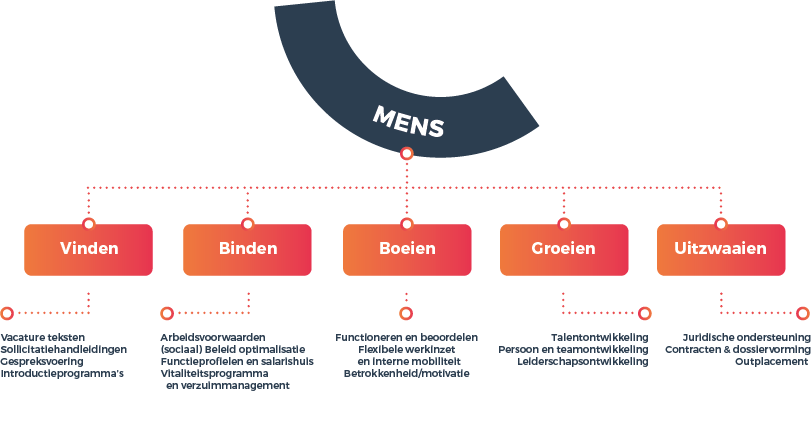 MENS

Vinden

Binden

Boeien

Groeien

Uitzwaaien

Vacature teksten
Sollicitatiehandleidingen
Gespreksvoering
Introductieprogramma's

Arbeidsvoorwaarden
(sociaal) Beleid optimalisatie
Functieprofielen en salarishuis
Vitaliteitsprogramma
en verzuimmanagement

Functioneren en beoordelen
Flexibele werkinzet
en interne mobiliteit
Betrokkenheid/motivatie

Talentontwikkeling
Persoon en teamontwikkeling
Leiderschapsontwikkeling

Juridische ondersteuning
Contracten & dossiervorming
Outplacement