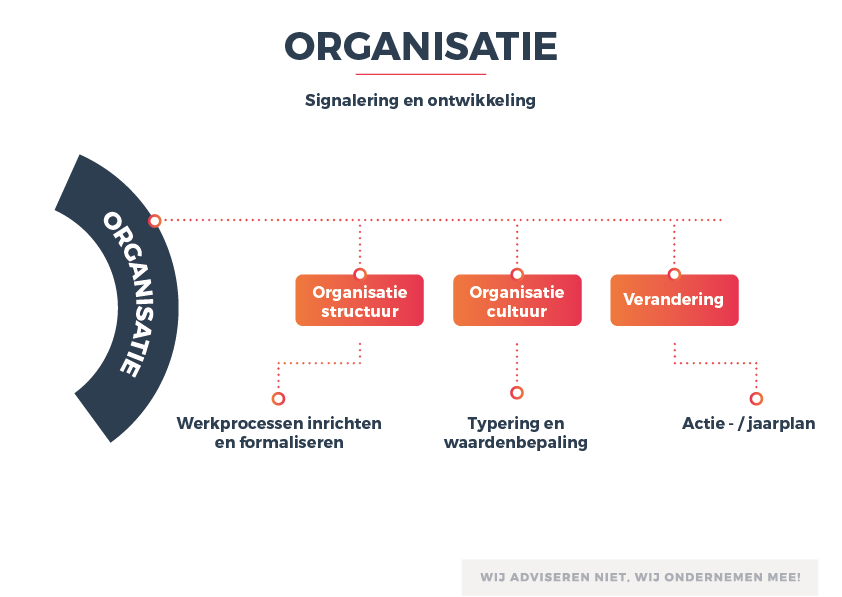 ORGANISATIE

Signalering en ontwikkeling

ORGANISATIE

Organisatie structuur

Organisatie cultuur

Verandering

Werkprocessen inrichten en formaliseren

Typering en waardenbepaling

Actie - / jaarplan

WIJ ADVISEREN NIET, WIJ ONDERNEMEN MEE!