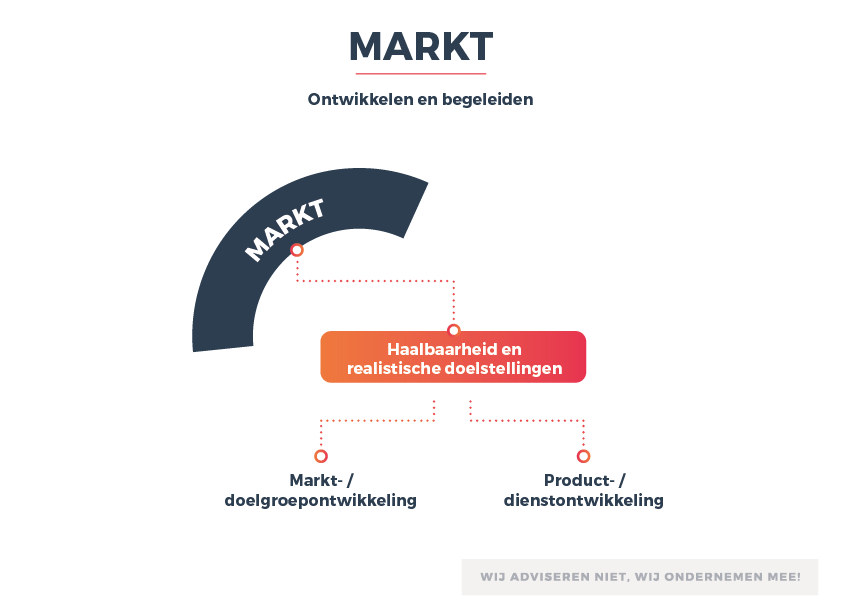 MARKT

Ontwikkelen en begeleiden

MARKT

Haalbaarheid en realistische doelstellingen

Markt- / doelgroepontwikkeling

Product- / dienstontwikkeling

WIJ ADVISEREN NIET, WIJ ONDERNEMEN MEE!