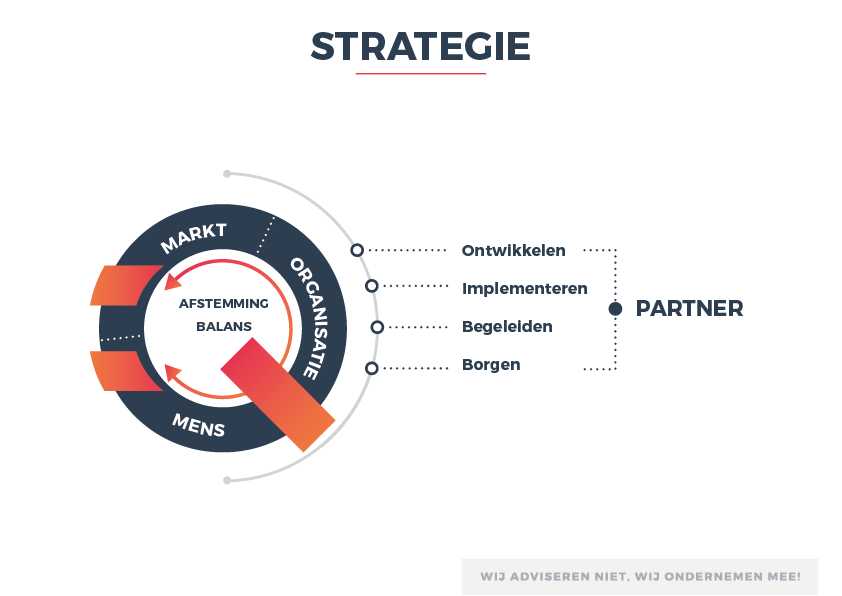 STRATEGIE

MARKT

ORGANISATIE

MENS

AFSTEMMING
BALANS

Ontwikkelen

Implementeren

Begeleiden

Borgen

PARTNER

WIJ ADVISEREN NIET, WIJ ONDERNEMEN MEE!